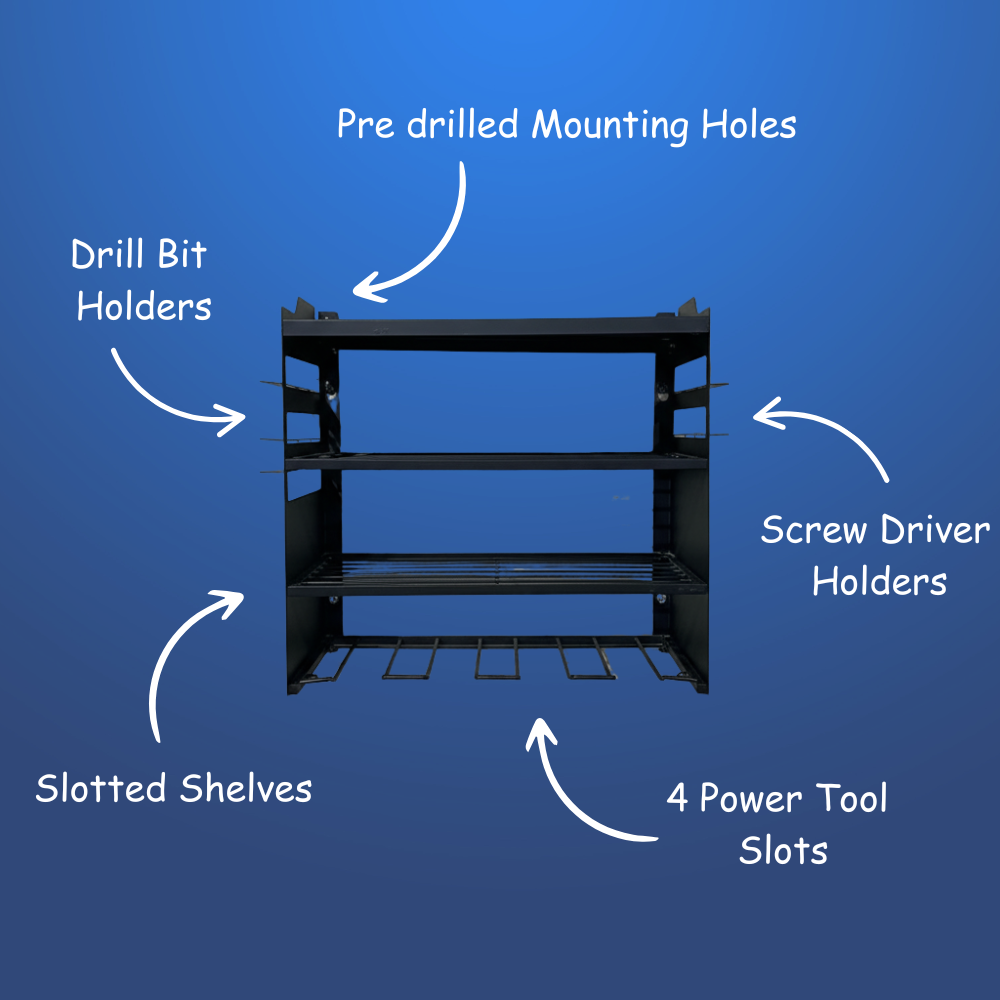 Pre drilled Mounting Holes

Drill Bit Holders

Screw Driver Holders

Slotted Shelves

4 Power Tool Slots